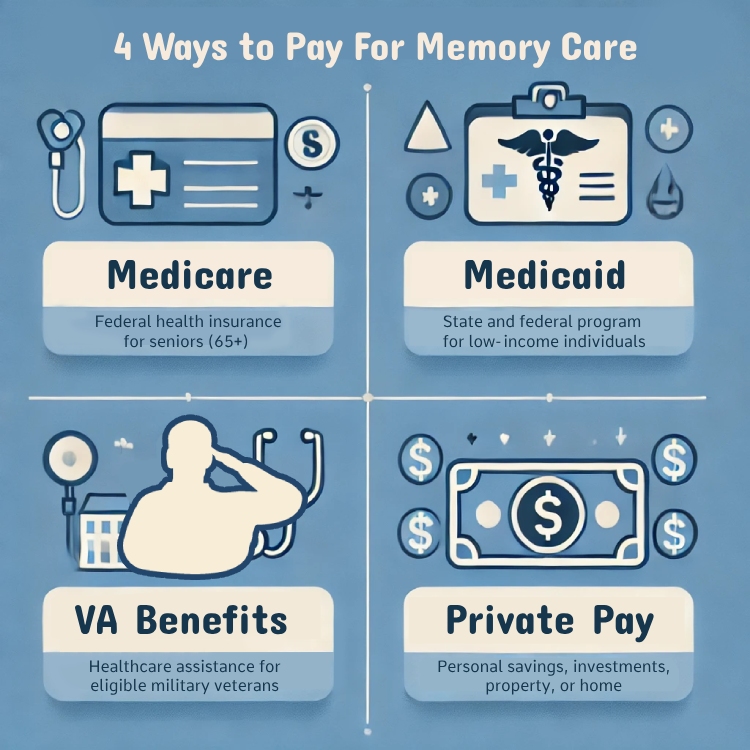 4 Ways to Pay For Memory Care

Medicare

Federal health insurance for seniors (65+)

Medicaid

State and federal program for low- income individuals

VA Benefits

Healthcare assistance for eligible military veterans

Private Pay

Personal savings, investments, property, or home